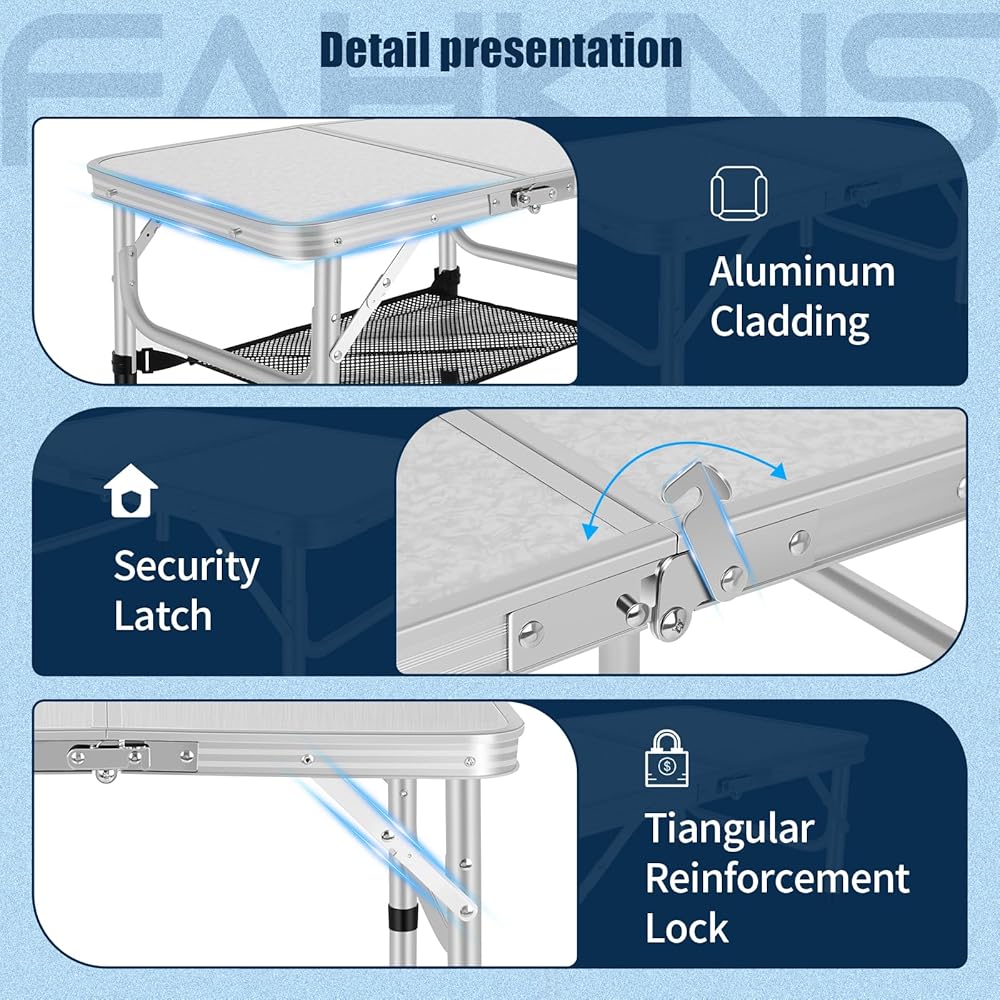 FAHKNS

Detail presentation

Aluminum Cladding

Security Latch

Tiangular Reinforcement Lock