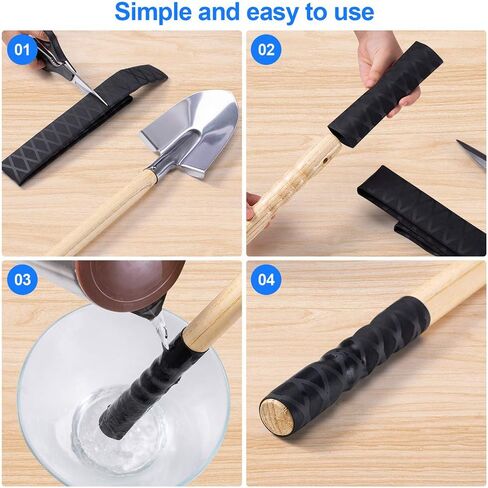 Simple and easy to use

01

02

03

04