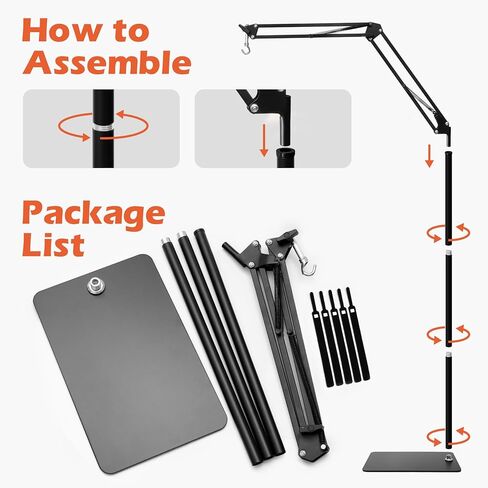 How to Assemble

Package List