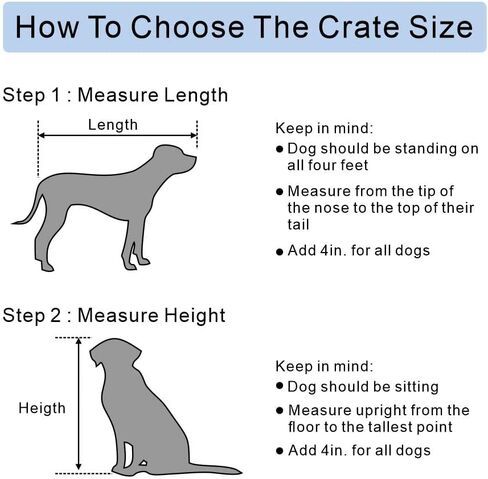 How To Choose The Crate Size

Step 1 : Measure Length

Length

Keep in mind:
● Dog should be standing on all four feet
● Measure from the tip of the nose to the top of their tail
● Add 4in. for all dogs

Step 2 : Measure Height

Heigth

Keep in mind:
● Dog should be sitting
● Measure upright from the floor to the tallest point
● Add 4in. for all dogs