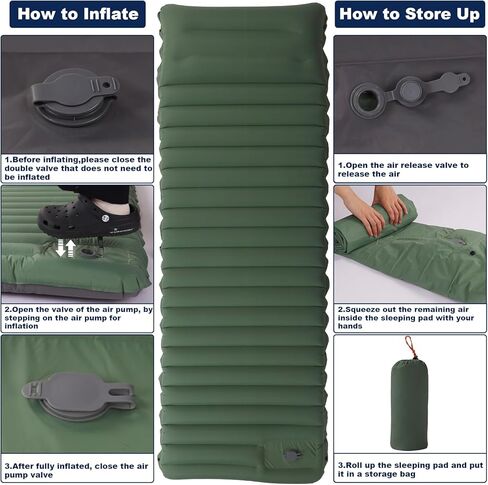 How to Inflate

1.Before inflating,please close the double valve that does not need to be inflated

2.Open the valve of the air pump, by stepping on the air pump for inflation

3.After fully inflated, close the air pump valve

How to Store Up

1.Open the air release valve to release the air

2.Squeeze out the remaining air inside the sleeping pad with your hands

3.Roll up the sleeping pad and put it in a storage bag