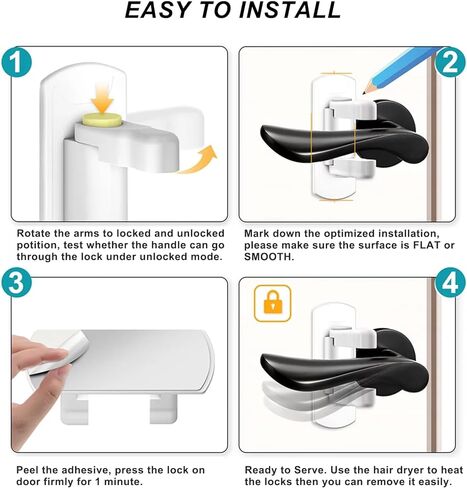 EASY TO INSTALL

1

Rotate the arms to locked and unlocked potition, test whether the handle can go through the lock under unlocked mode.

2

Mark down the optimized installation, please make sure the surface is FLAT or SMOOTH.

3

Peel the adhesive, press the lock on door firmly for 1 minute.

4

Ready to Serve. Use the hair dryer to heat the locks then you can remove it easily.