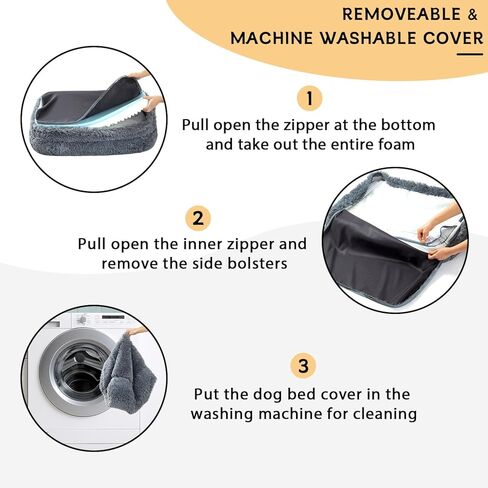 REMOVEABLE &
MACHINE WASHABLE COVER

1

Pull open the zipper at the bottom and take out the entire foam

2

Pull open the inner zipper and remove the side bolsters

3

Put the dog bed cover in the washing machine for cleaning