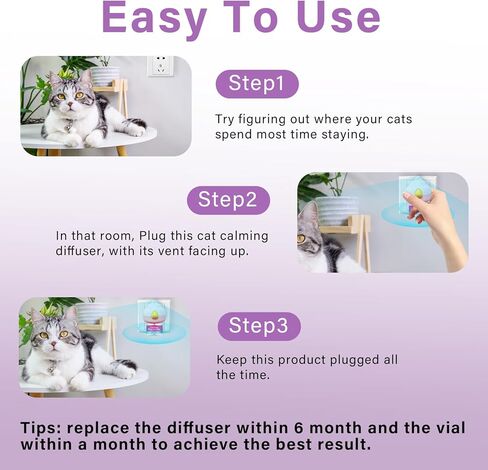 Easy To Use

Step1

Try figuring out where your cats spend most time staying.

Step2

In that room, Plug this cat calming diffuser, with its vent facing up.

Step3

Keep this product plugged all the time.

Tips: replace the diffuser within 6 month and the vial within a month to achieve the best result.