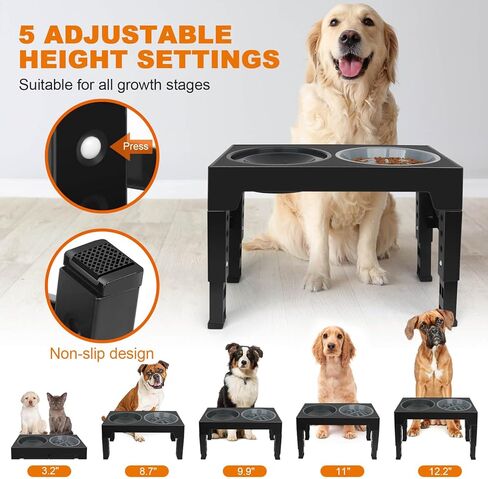 5 ADJUSTABLE HEIGHT SETTINGS
Suitable for all growth stages

Press

Non-slip design

3.2"

8.7"

9.9"

11"

12.2"