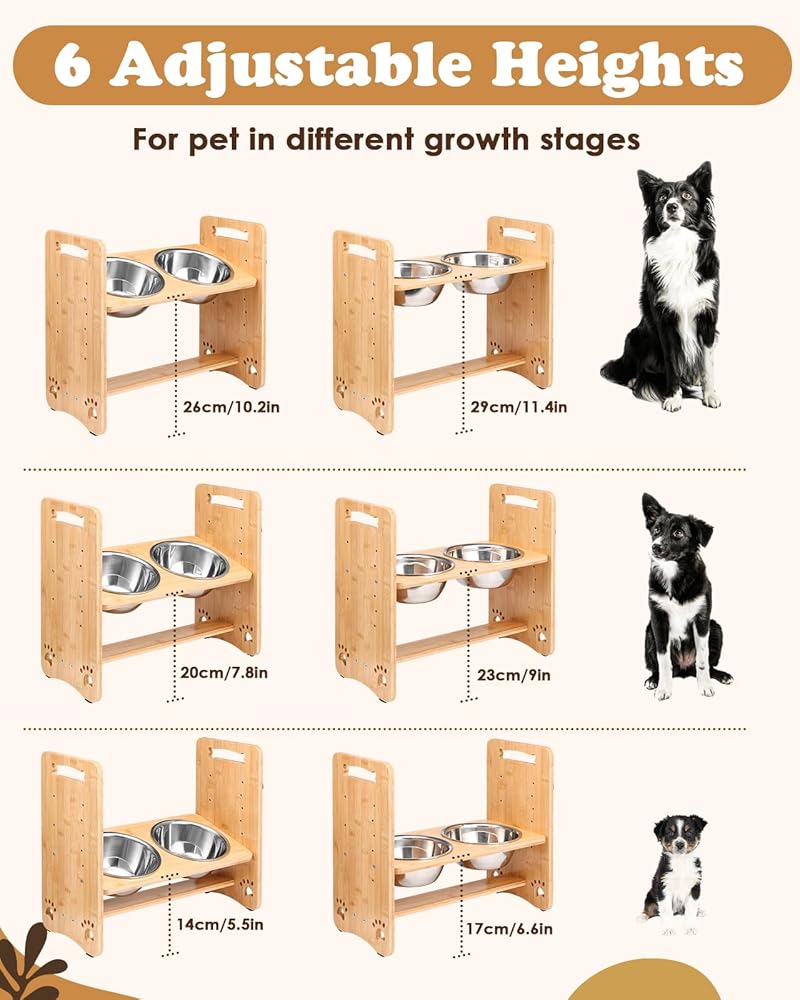 6 Adjustable Heights

For pet in different growth stages

26cm/10.2in

29cm/11.4in

20cm/7.8in

23cm/9in

14cm/5.5in

17cm/6.6in