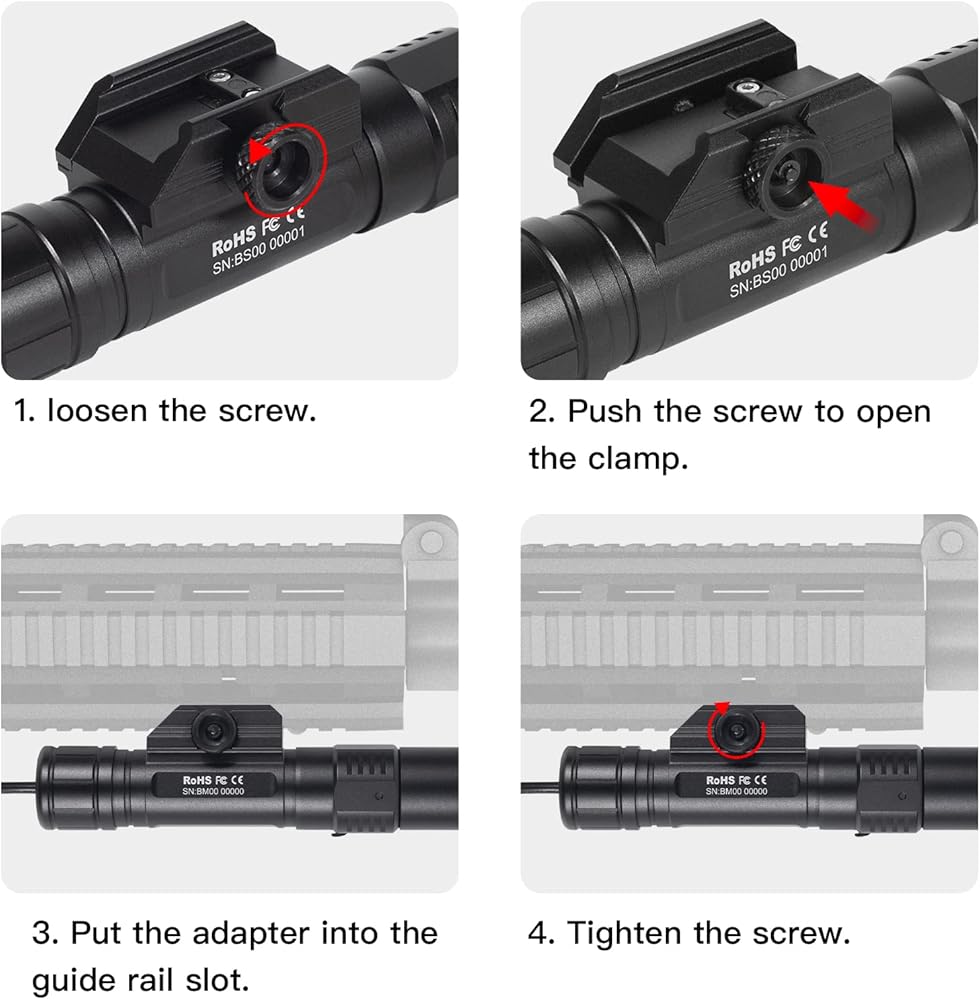 RoHS FC CE
SN:BS00 00001

1. loosen the screw.

RoHS FC CE
SN:BS00 00001

2. Push the screw to open the clamp.

RoHS FC CE
SN:BM00 00000

3. Put the adapter into the guide rail slot.

RoHS FC CE
SN:BM00 00000

4. Tighten the screw.