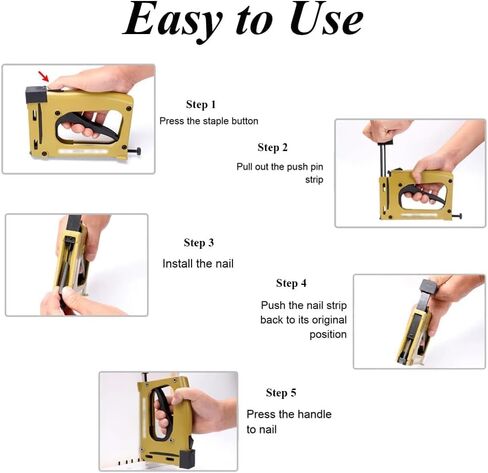 Easy to Use

Step 1
Press the staple button

Step 2
Pull out the push pin strip

Step 3
Install the nail

Step 4
Push the nail strip back to its original position

Step 5
Press the handle to nail