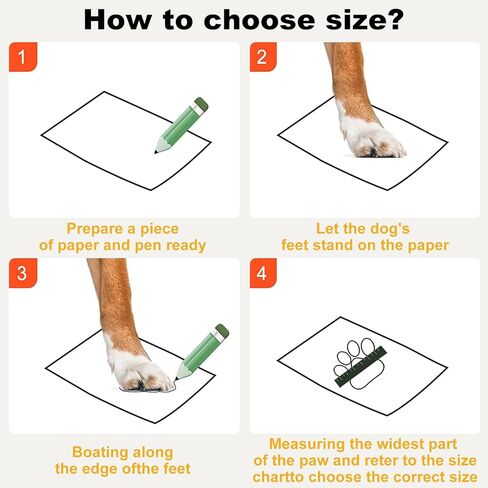 How to choose size?

1

Prepare a piece of paper and pen ready

2

Let the dog's feet stand on the paper

3

Boating along the edge ofthe feet

4

Measuring the widest part of the paw and reter to the size chartto choose the correct size