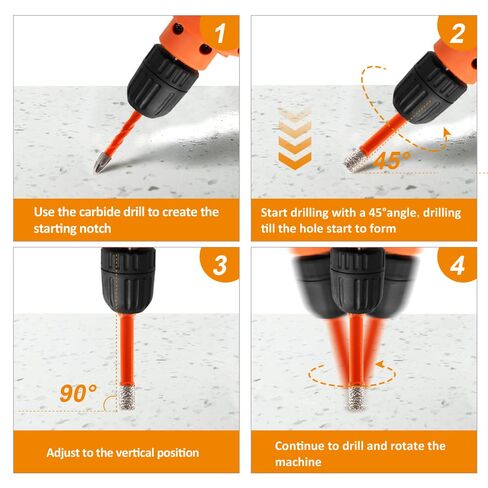 1

Use the carbide drill to create the starting notch

2

45°

Start drilling with a 45°angle, drilling till the hole start to form

3

90°

Adjust to the vertical position

4

Continue to drill and rotate the machine