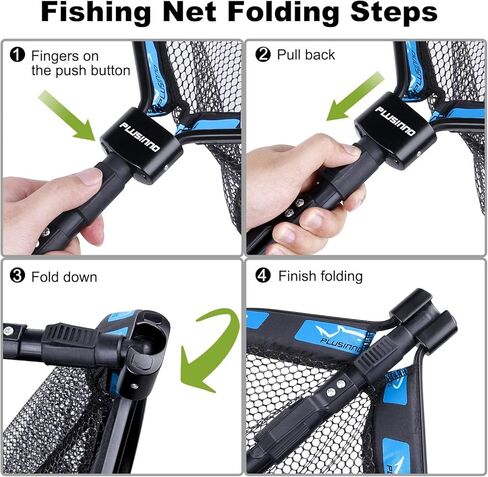 Fishing Net Folding Steps

❶ Fingers on the push button

PLUSINNO

❷ Pull back

PLUSINNO

❸ Fold down

❹ Finish folding

PLUSINNO