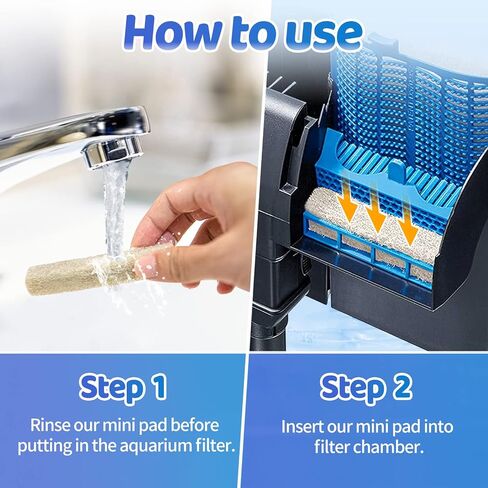 How to use

Step 1

Rinse our mini pad before putting in the aquarium filter.

Step 2

Insert our mini pad into filter chamber.