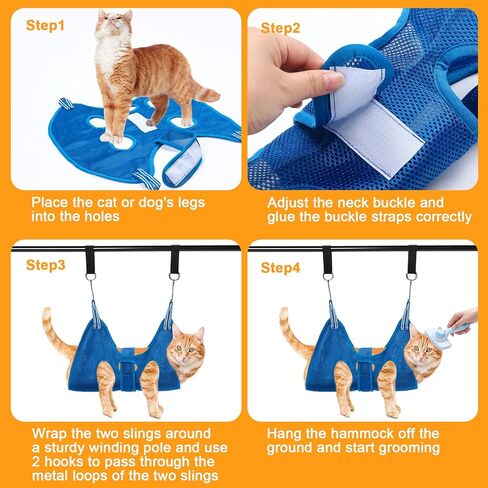 Step1

Place the cat or dog's legs into the holes

Step2

Adjust the neck buckle and glue the buckle straps correctly

Step3

Wrap the two slings around a sturdy winding pole and use 2 hooks to pass through the metal loops of the two slings

Step4

Hang the hammock off the ground and start grooming