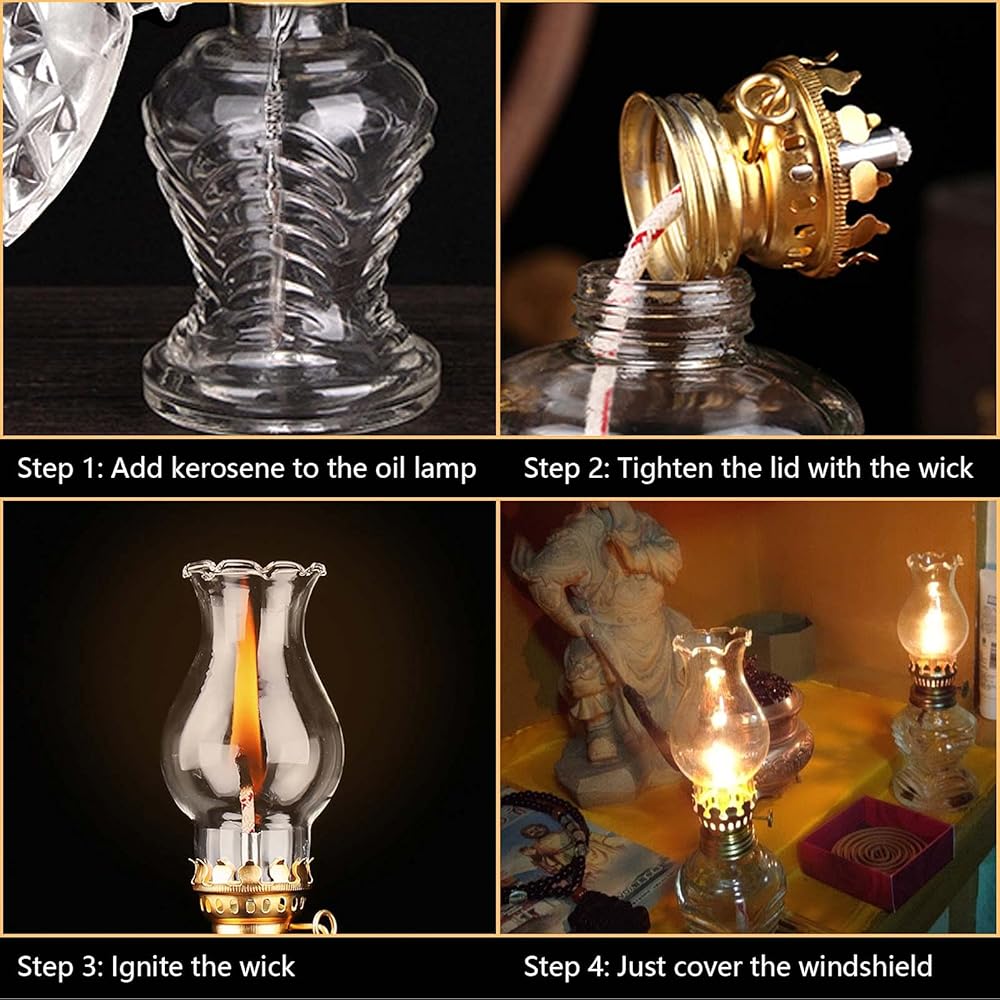 Step 1: Add kerosene to the oil lamp

Step 2: Tighten the lid with the wick

Step 3: Ignite the wick

Step 4: Just cover the windshield