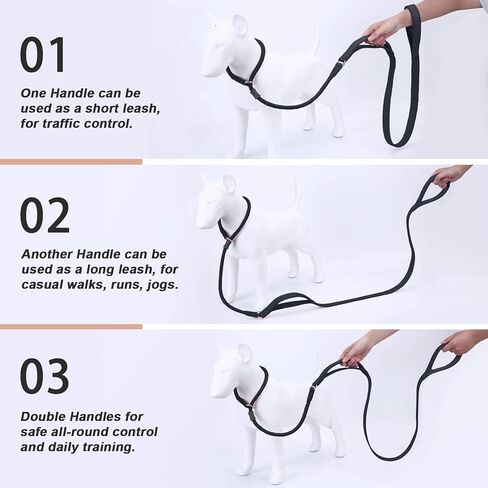 01

One Handle can be used as a short leash, for traffic control.

02

Another Handle can be used as a long leash, for casual walks, runs, jogs.

03

Double Handles for safe all-round control and daily training.