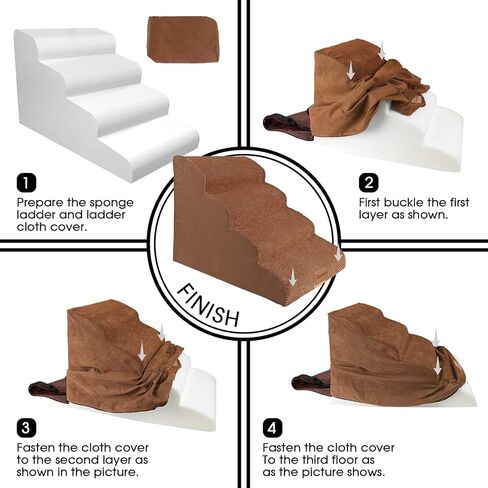 1
Prepare the sponge ladder and ladder cloth cover.

2
First buckle the first layer as shown.

FINISH

3
Fasten the cloth cover to the second layer as shown in the picture.

4
Fasten the cloth cover To the third floor as as the picture shows.