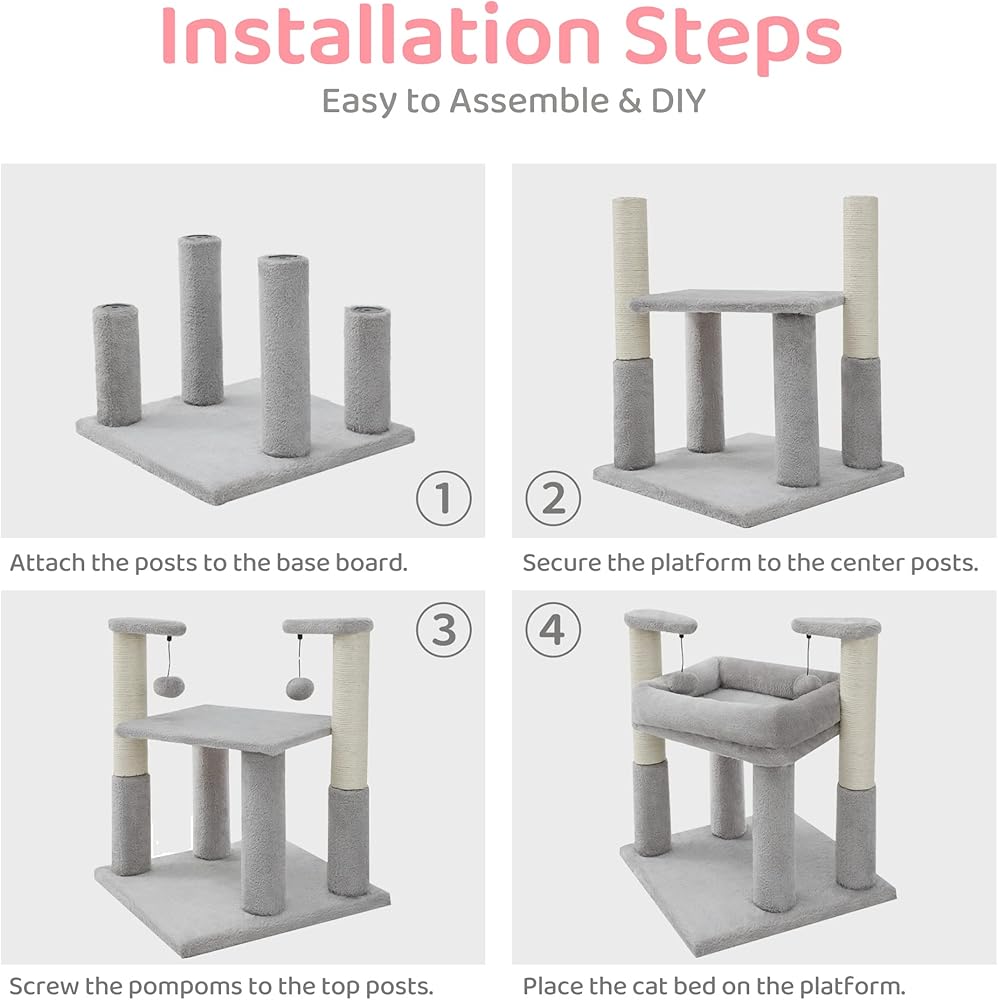 Installation Steps

Easy to Assemble & DIY

①

Attach the posts to the base board.

②

Secure the platform to the center posts.

③

Screw the pompoms to the top posts.

④

Place the cat bed on the platform.