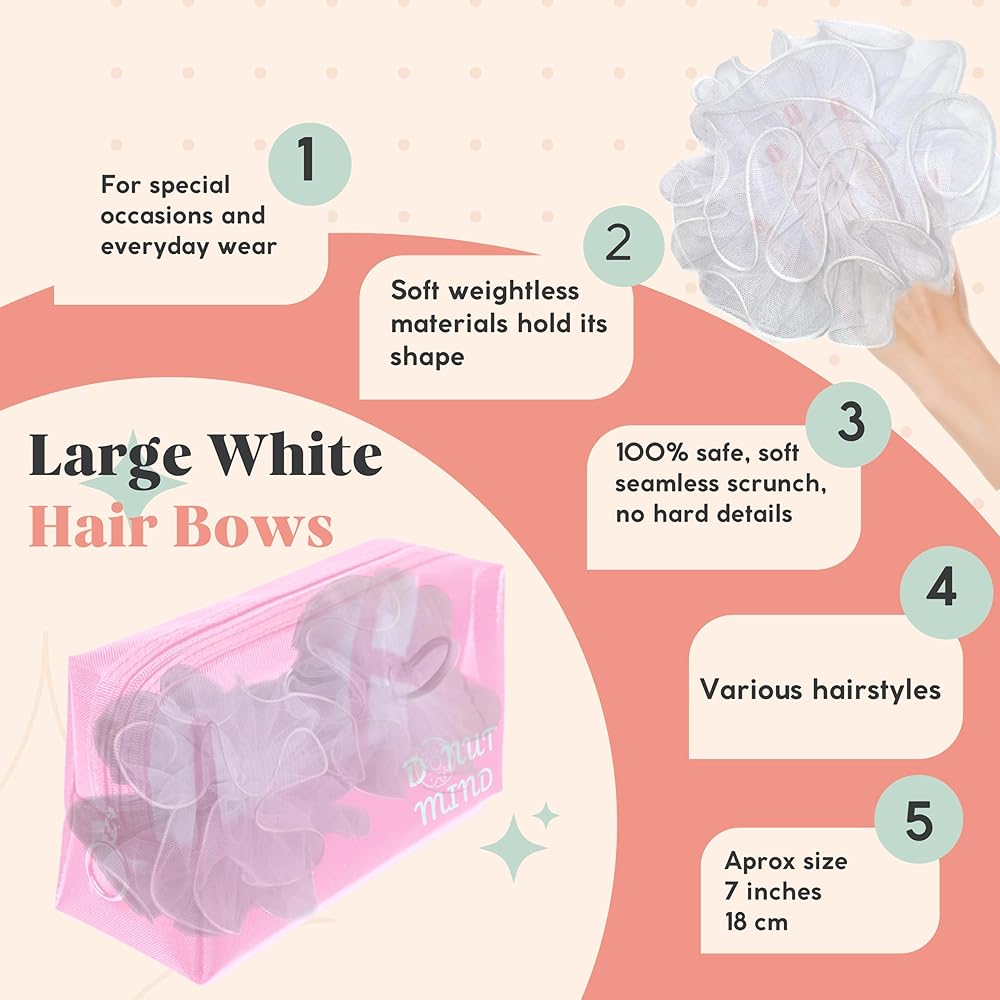 1

For special occasions and everyday wear

2

Soft weightless materials hold its shape

Large White Hair Bows

3

100% safe, soft seamless scrunch, no hard details

4

Various hairstyles

DONUT MIND

5

Aprox size 7 inches 18 cm