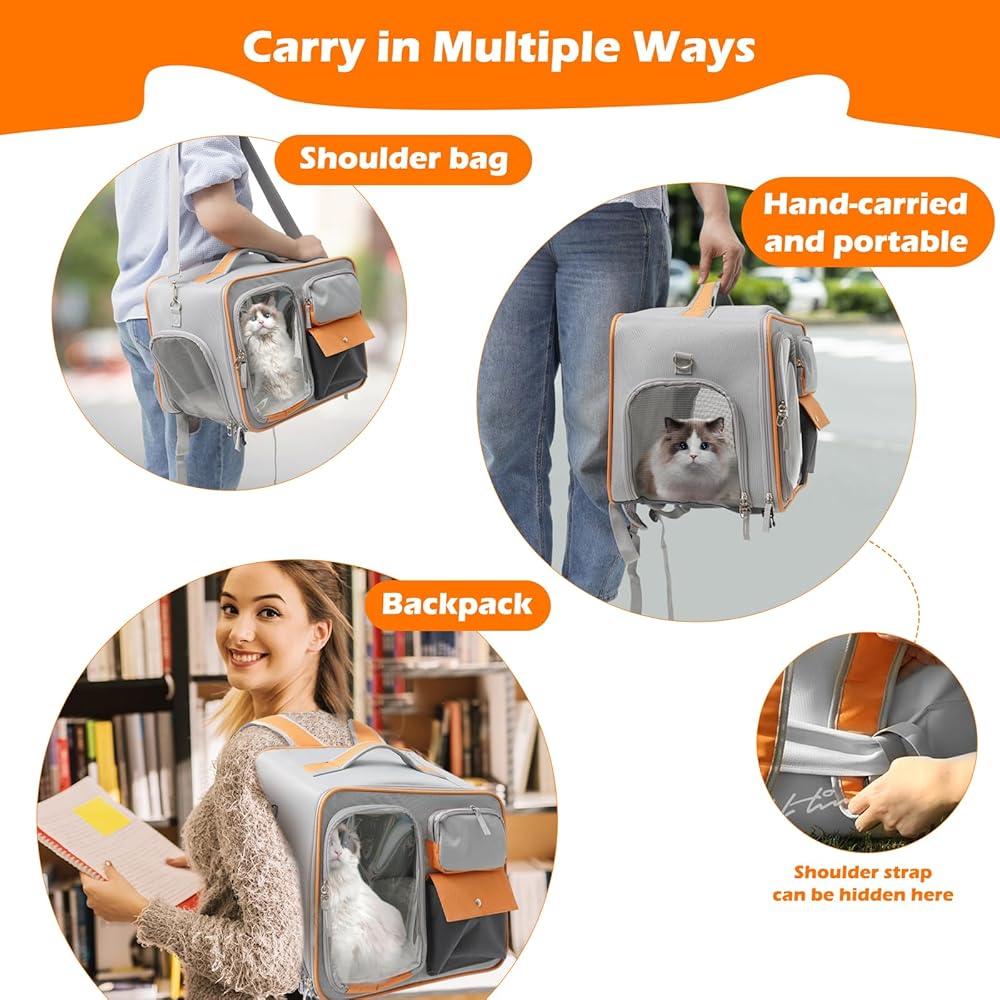 Carry in Multiple Ways

Shoulder bag

Hand-carried and portable

Backpack

Shoulder strap can be hidden here