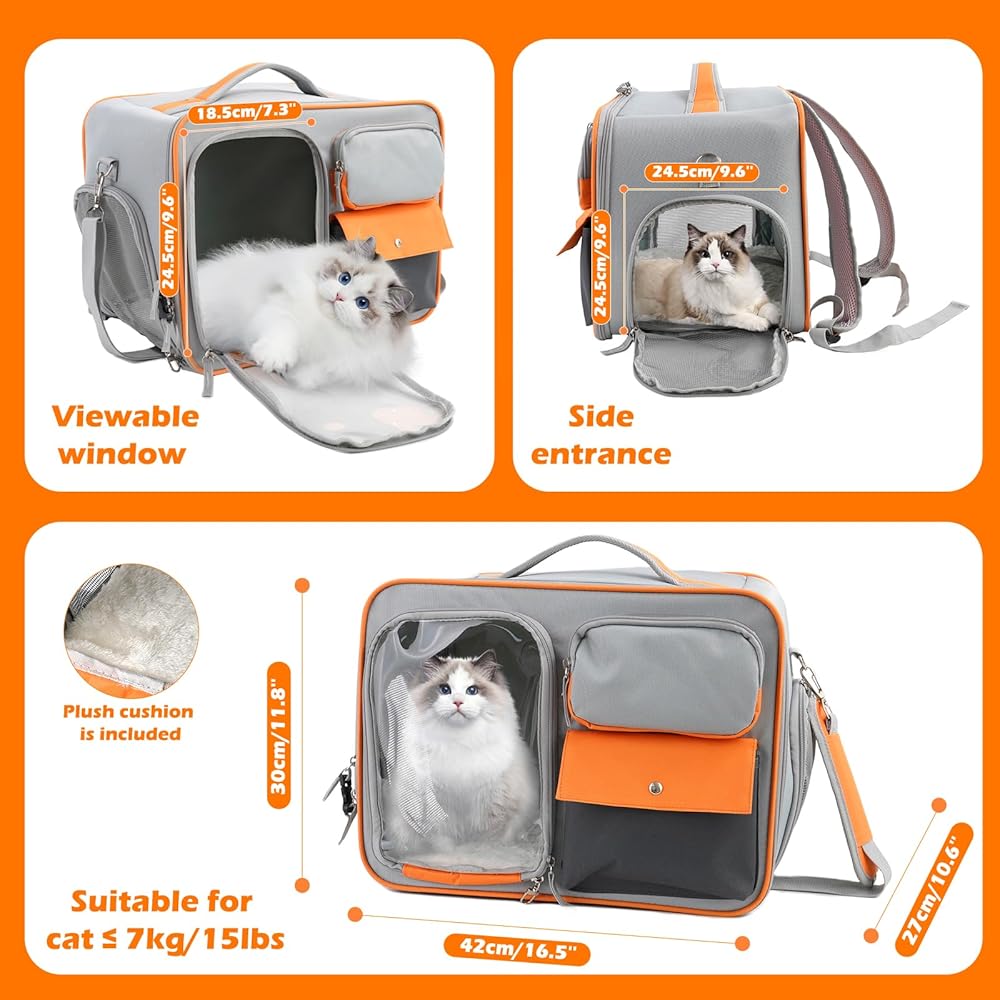 18.5cm/7.3"

24.5cm/9.6"

Viewable window

24.5cm/9.6"

24.5cm/9.6"

Side entrance

Plush cushion is included

30cm/11.8"

Suitable for cat ≤ 7kg/15lbs

42cm/16.5"

27cm/10.6"