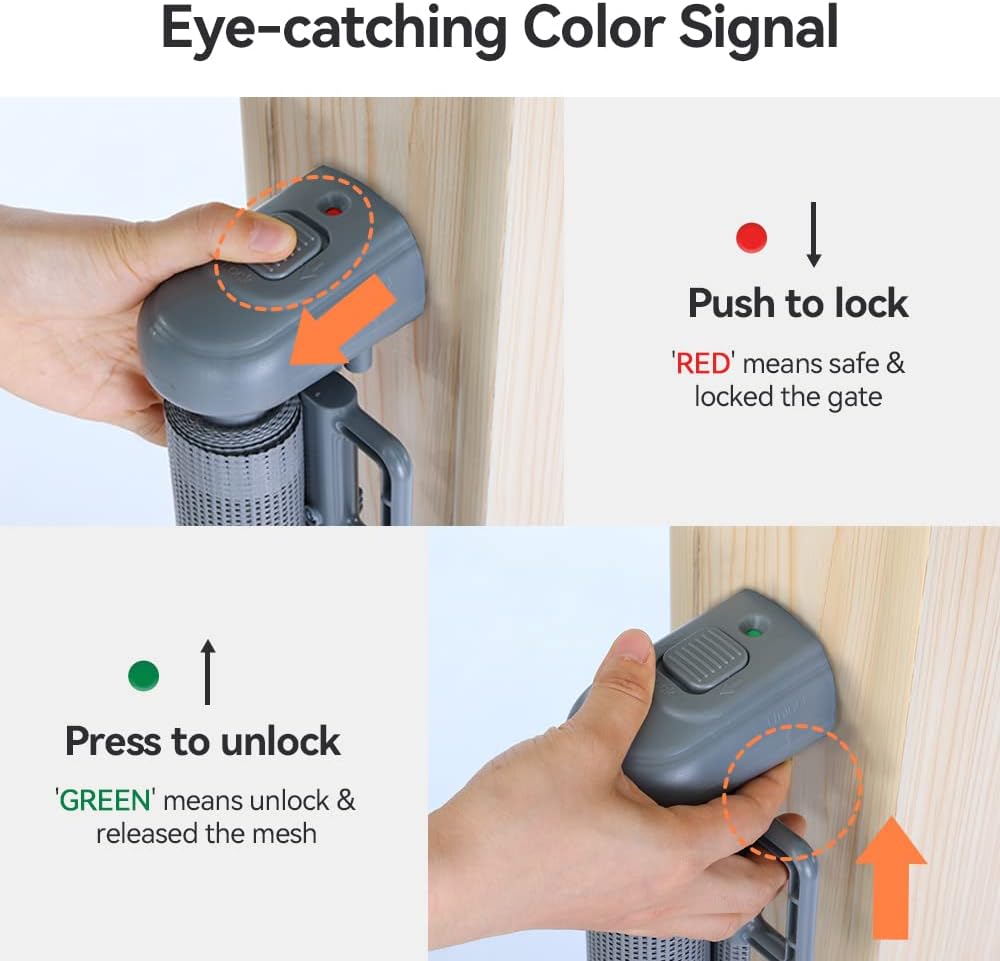 Eye-catching Color Signal

Push to lock

'RED' means safe & locked the gate

Press to unlock

'GREEN' means unlock & released the mesh