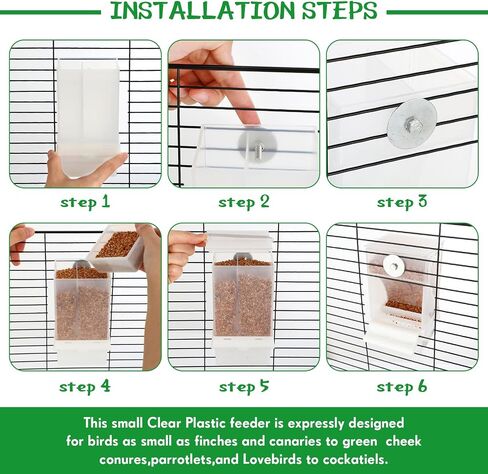 INSTALLATION STEPS

step 1

step 2

step 3

step 4

step 5

step 6

This small Clear Plastic feeder is expressly designed for birds as small as finches and canaries to green  cheek conures,parrotlets,and Lovebirds to cockatiels.