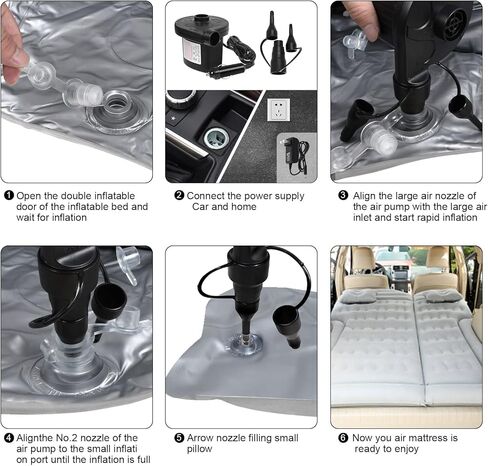 ❶ Open the double inflatable door of the inflatable bed and wait for inflation

❷ Connect the power supply Car and home

❸ Align the large air nozzle of the air pump with the large air inlet and start rapid inflation

❹ Alignthe No.2 nozzle of the air pump to the small inflati on port until the inflation is full

❺ Arrow nozzle filling small pillow

❻ Now you air mattress is ready to enjoy