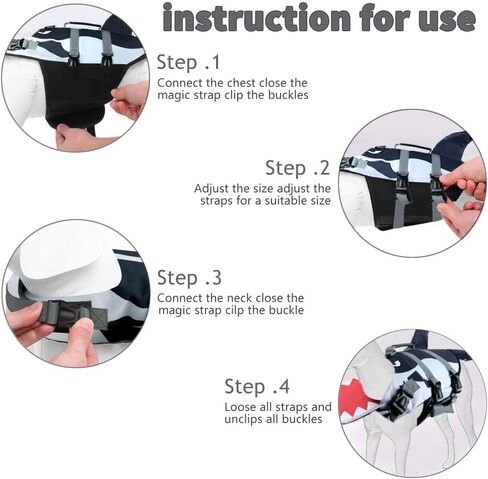 instruction for use

Step .1
Connect the chest close the magic strap clip the buckles

Step .2
Adjust the size adjust the straps for a suitable size

Step .3
Connect the neck close the magic strap cilp the buckle

Step .4
Loose all straps and unclips all buckles