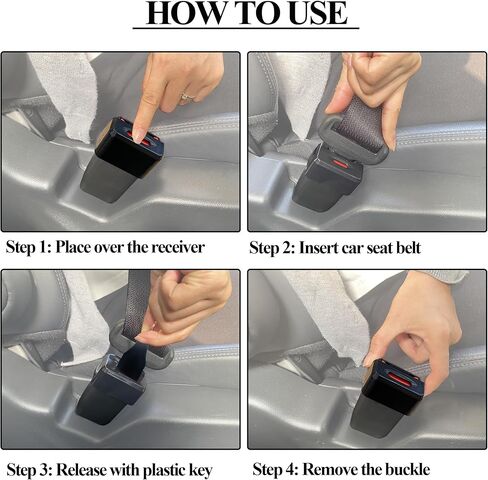 HOW TO USE

Step 1: Place over the receiver

Step 2: Insert car seat belt

Step 3: Release with plastic key

Step 4: Remove the buckle