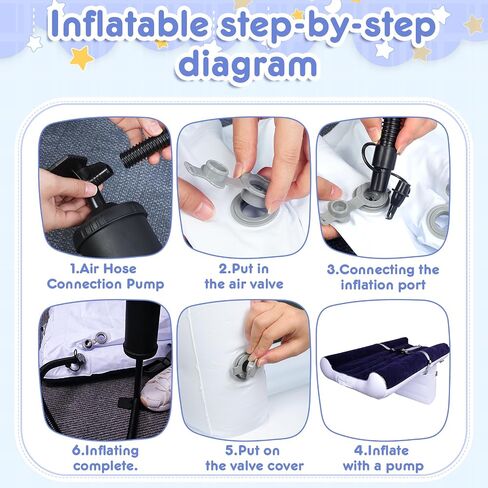 Inflatable step-by-step diagram

1.Air Hose Connection Pump

2.Put in the air valve

3.Connecting the inflation port

6.Inflating complete.

5.Put on the valve cover

4.Inflate with a pump