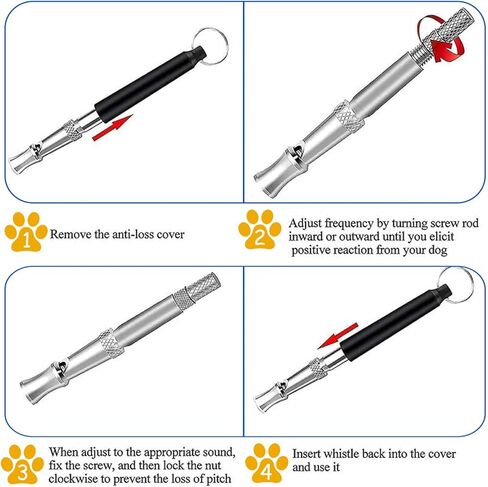 1 Remove the anti-loss cover

2 Adjust frequency by turning screw rod inward or outward until you elicit positive reaction from your dog

3 When adjust to the appropriate sound, fix the screw, and then lock the nut clockwise to prevent the loss of pitch

4 Insert whistle back into the cover and use it