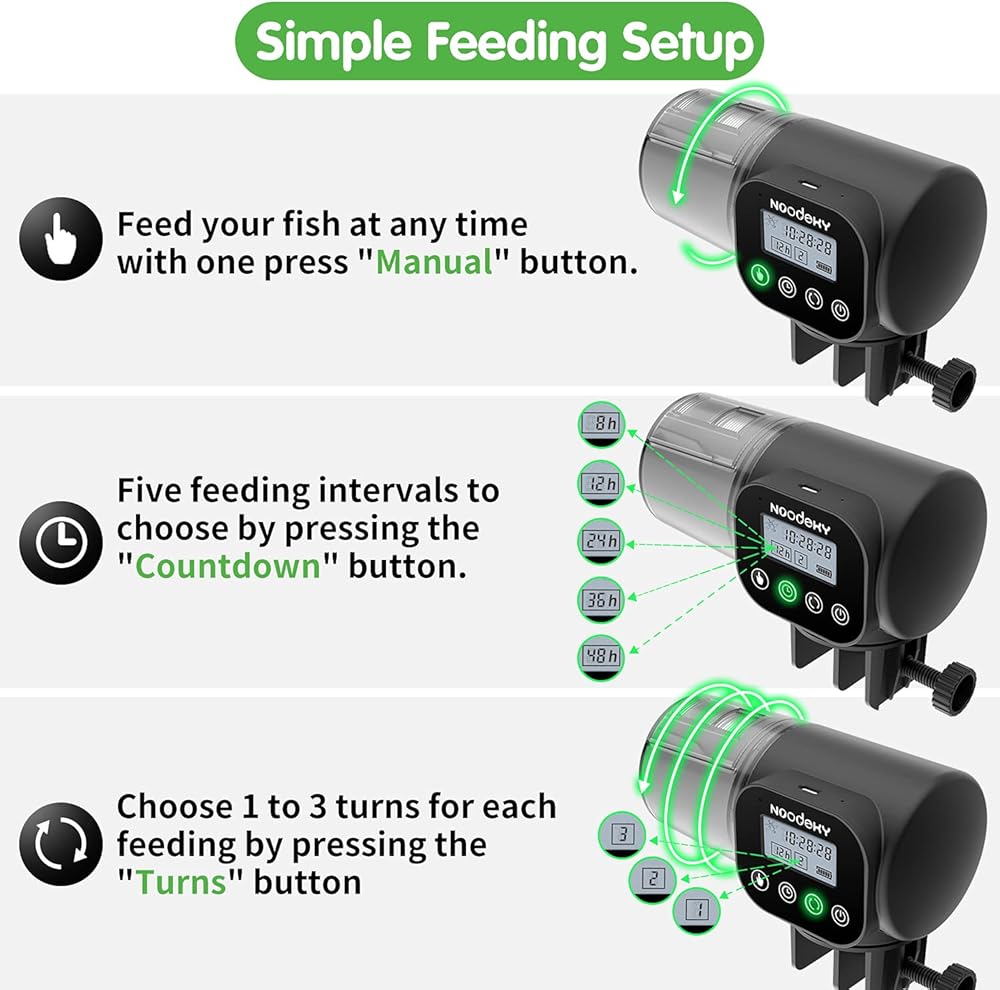 Simple Feeding Setup

Feed your fish at any time with one press "Manual" button.

Noodoky
10:28:28
12h 2

Five feeding intervals to choose by pressing the "Countdown" button.

8h
12h
24h
36h
48h

Noodoky
10:28:28
12h 2

Choose 1 to 3 turns for each feeding by pressing the "Turns" button

3
2
1

Noodoky
10:28:28
12h 2