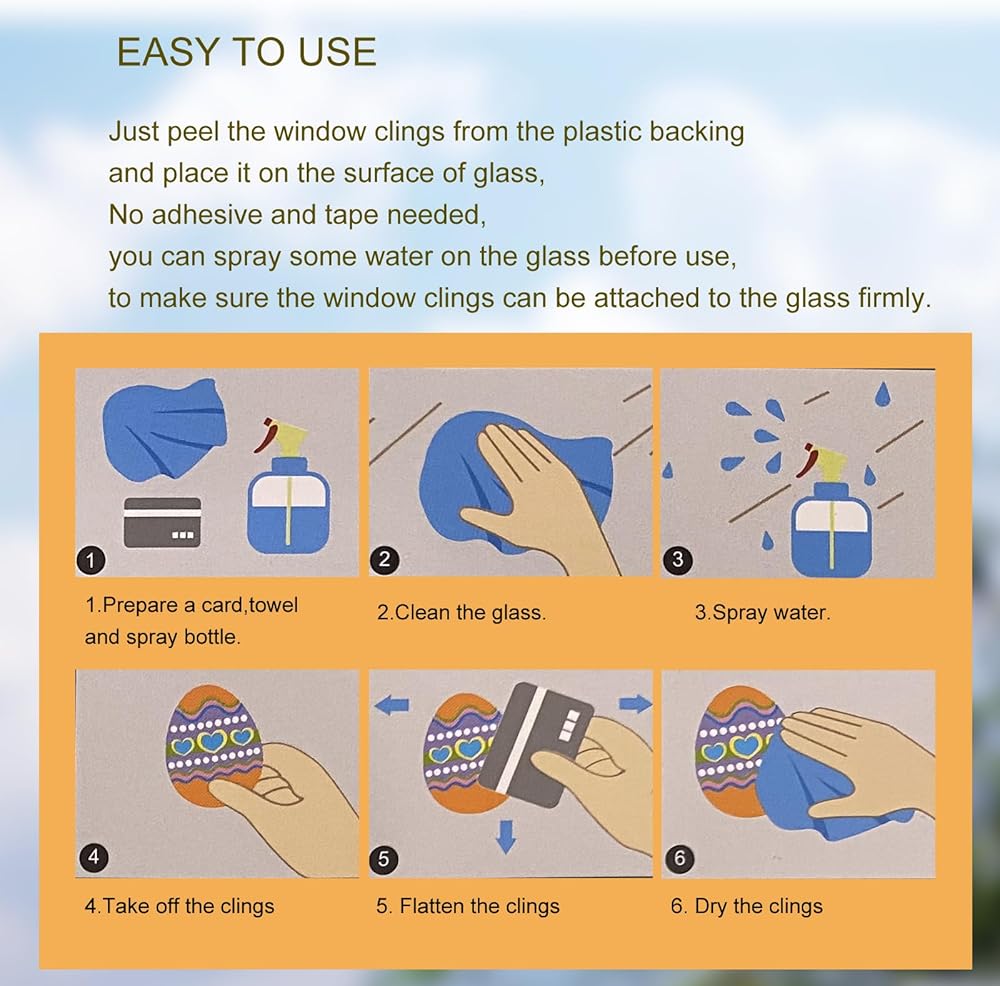 EASY TO USE

Just peel the window clings from the plastic backing and place it on the surface of glass, No adhesive and tape needed, you can spray some water on the glass before use, to make sure the window clings can be attached to the glass firmly.

1

1.Prepare a card,towel and spray bottle.

2

2.Clean the glass.

3

3.Spray water.

4

4.Take off the clings

5

5. Flatten the clings

6

6. Dry the clings