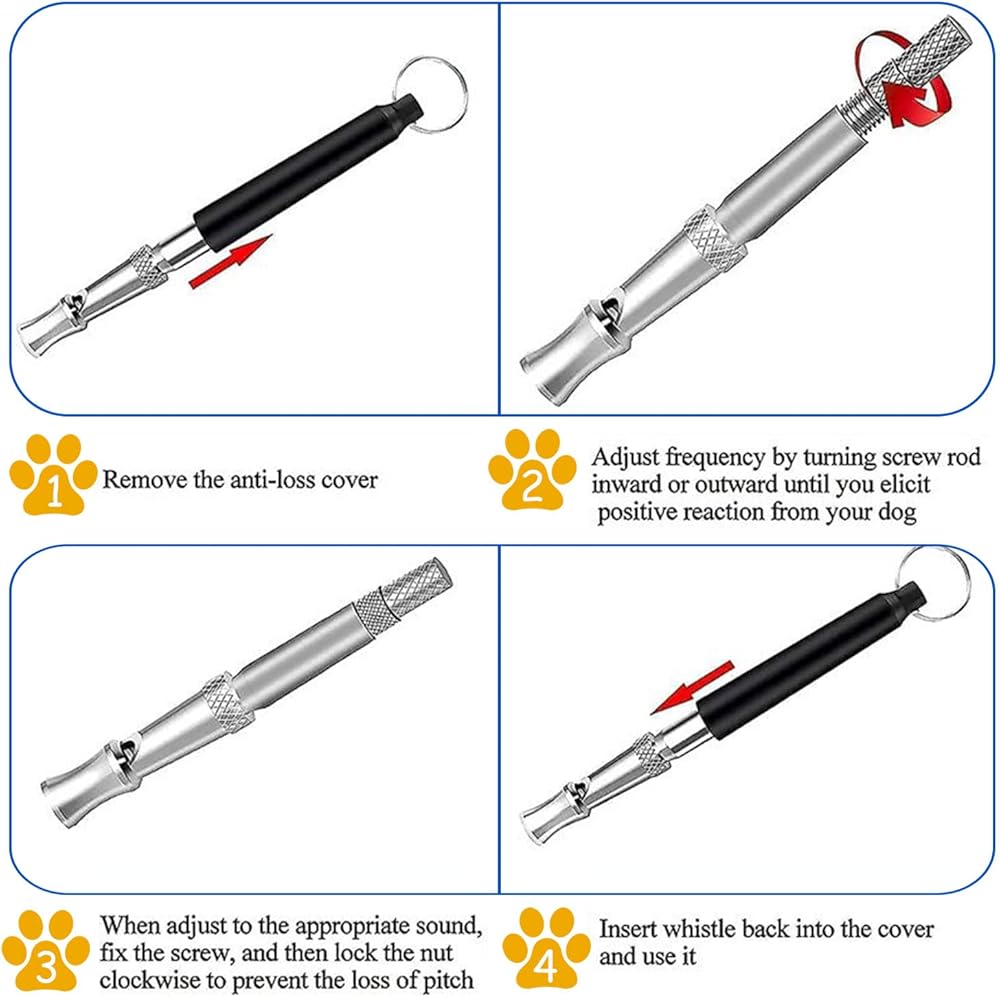 1 Remove the anti-loss cover

2 Adjust frequency by turning screw rod inward or outward until you elicit positive reaction from your dog

3 When adjust to the appropriate sound, fix the screw, and then lock the nut clockwise to prevent the loss of pitch

4 Insert whistle back into the cover and use it