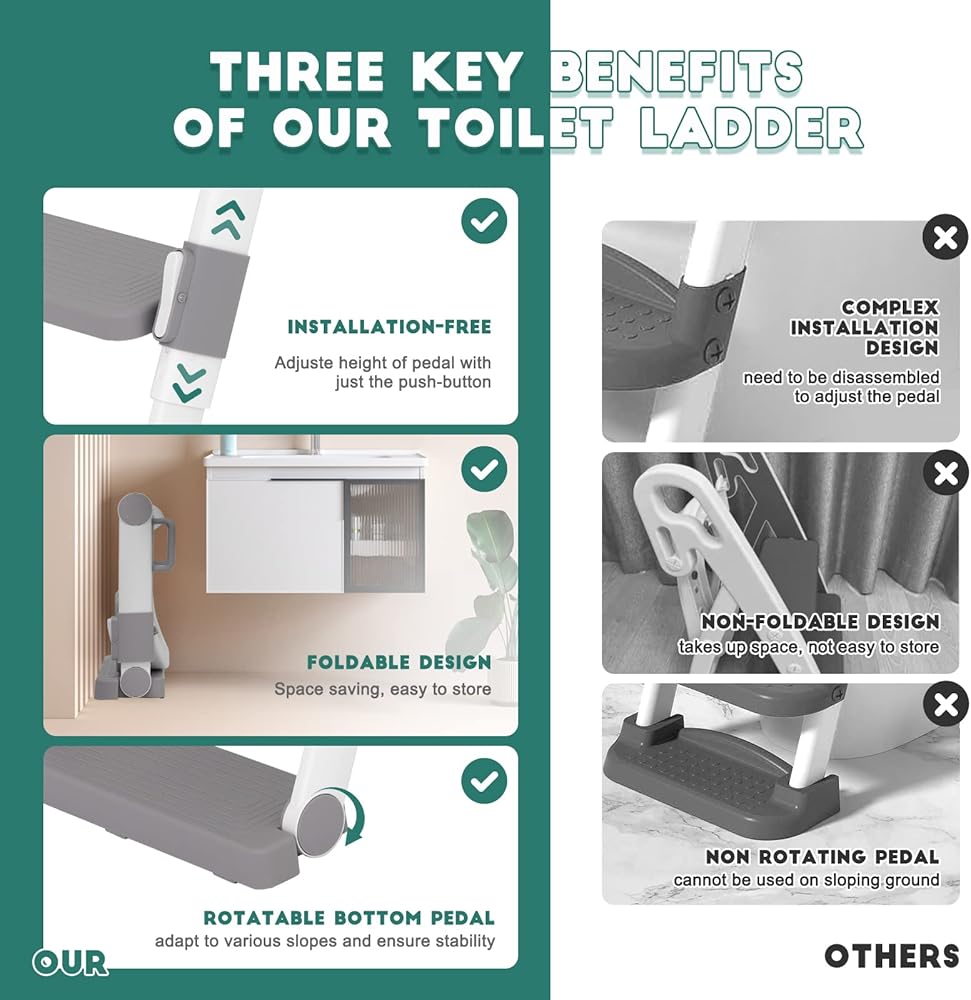 THREE KEY BENEFITS OF OUR TOILET LADDER

INSTALLATION-FREE
Adjuste height of pedal with just the push-button

FOLDABLE DESIGN
Space saving, easy to store

ROTATABLE BOTTOM PEDAL
adapt to various slopes and ensure stability

OUR

COMPLEX INSTALLATION DESIGN
need to be disassembled to adjust the pedal

NON-FOLDABLE DESIGN
takes up space, not easy to store

NON ROTATING PEDAL
cannot be used on sloping ground

OTHERS