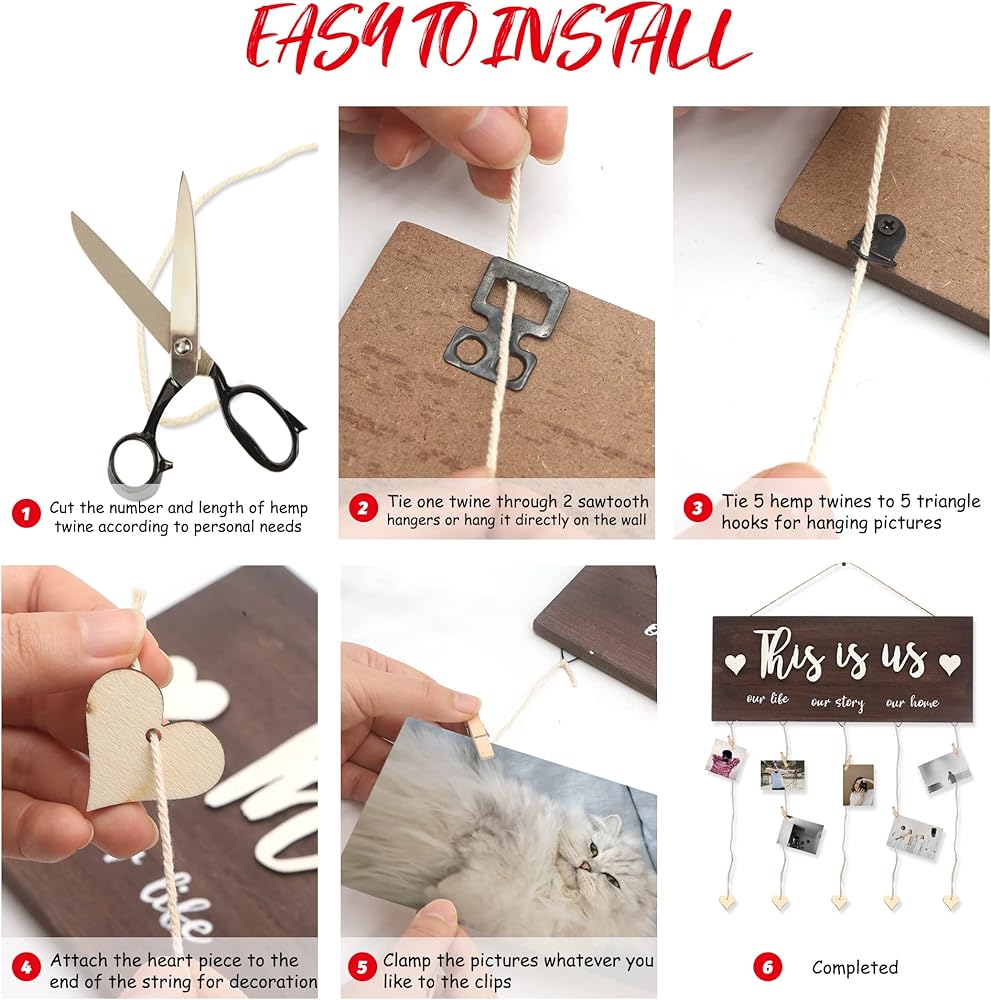 EASY TO INSTALL

1 Cut the number and length of hemp twine according to personal needs

2 Tie one twine through 2 sawtooth hangers or hang it directly on the wall

3 Tie 5 hemp twines to 5 triangle hooks for hanging pictures

4 Attach the heart piece to the end of the string for decoration

5 Clamp the pictures whatever you like to the clips

This is us
our life our story our home

6 Completed