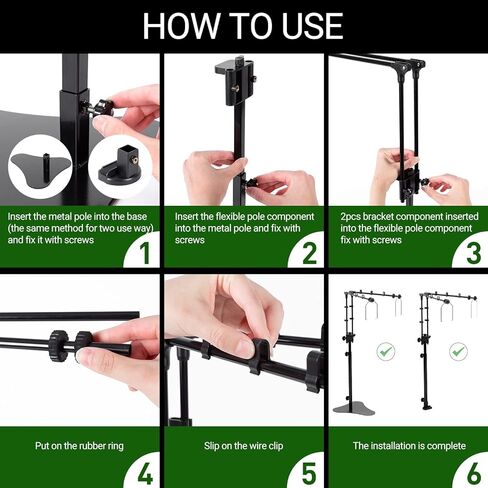 HOW TO USE

Insert the metal pole into the base (the same method for two use way) and fix it with screws

1

Insert the flexible pole component into the metal pole and fix with screws

2

2pcs bracket component inserted into the flexible pole component fix with screws

3

Put on the rubber ring

4

Slip on the wire clip

5

The installation is complete

6