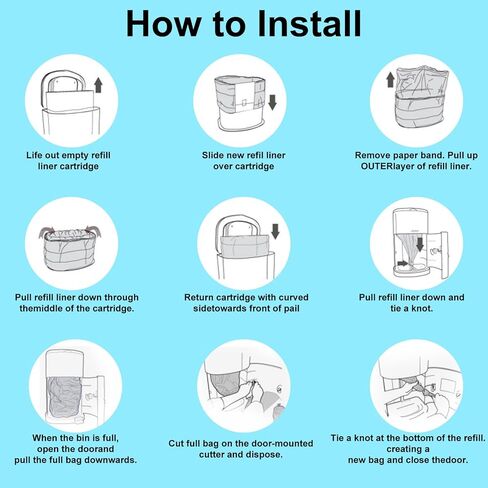 How to Install

Life out empty refill liner cartridge

Slide new refil liner over cartridge

Remove paper band. Pull up OUTERlayer of refill liner.

Pull refill liner down through themiddle of the cartridge.

Return cartridge with curved sidetowards front of pail

Pull refill liner down and tie a knot.

When the bin is full, open the doorand pull the full bag downwards.

Cut full bag on the door-mounted cutter and dispose.

Tie a knot at the bottom of the refill. creating a new bag and close thedoor.