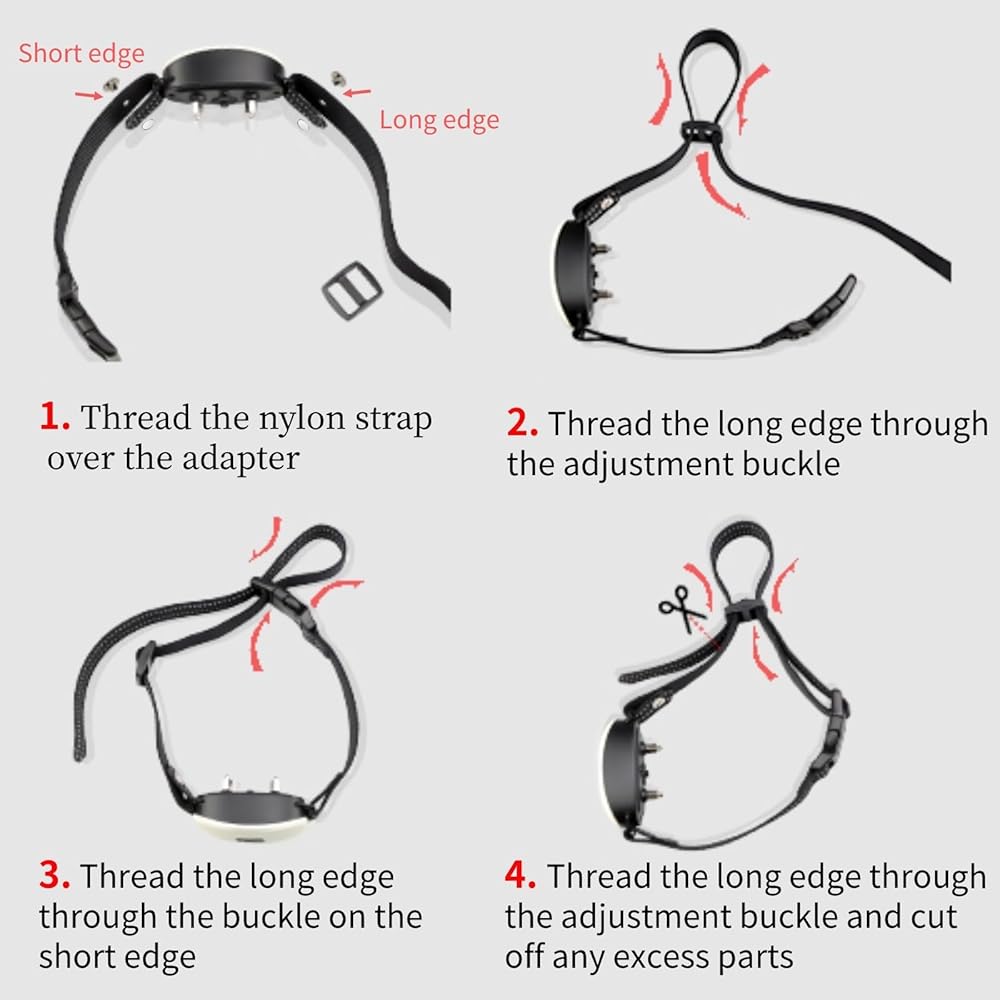 Short edge

Long edge

1. Thread the nylon strap over the adapter

2. Thread the long edge through the adjustment buckle

3. Thread the long edge through the buckle on the short edge

4. Thread the long edge through the adjustment buckle and cut off any excess parts