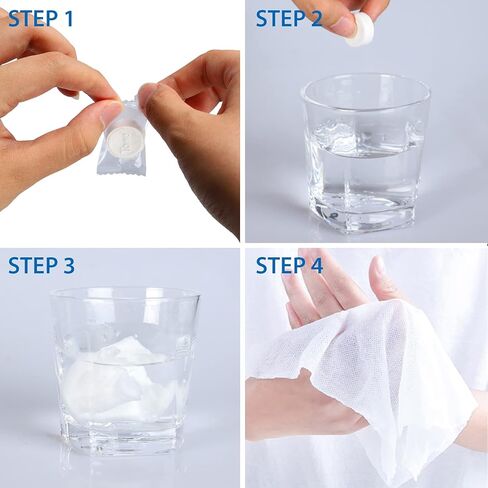 STEP 1

STEP 2

STEP 3

STEP 4