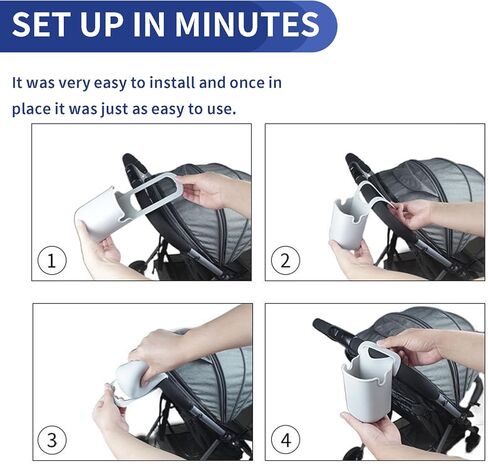 SET UP IN MINUTES

It was very easy to install and once in place it was just as easy to use.

1

2

3

4