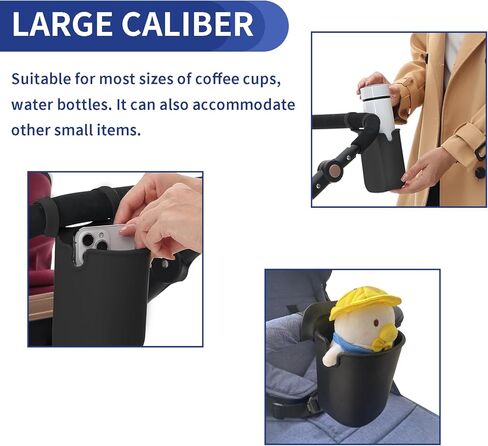 LARGE CALIBER

Suitable for most sizes of coffee cups, water bottles. It can also accommodate other small items.