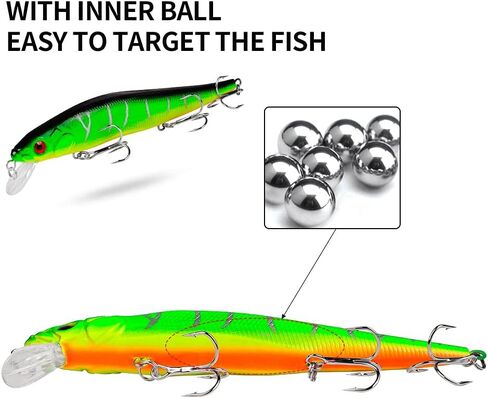 WITH INNER BALL
EASY TO TARGET THE FISH