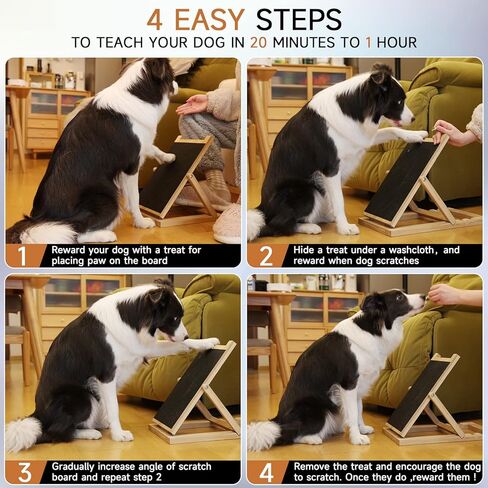 4 EASY STEPS
TO TEACH YOUR DOG IN 20 MINUTES TO 1 HOUR

1 Reward your dog with a treat for placing paw on the board

2 Hide a treat under a washcloth, and reward when dog scratches

3 Gradually increase angle of scratch board and repeat step 2

4 Remove the treat and encourage the dog to scratch. Once they do ,reward them !