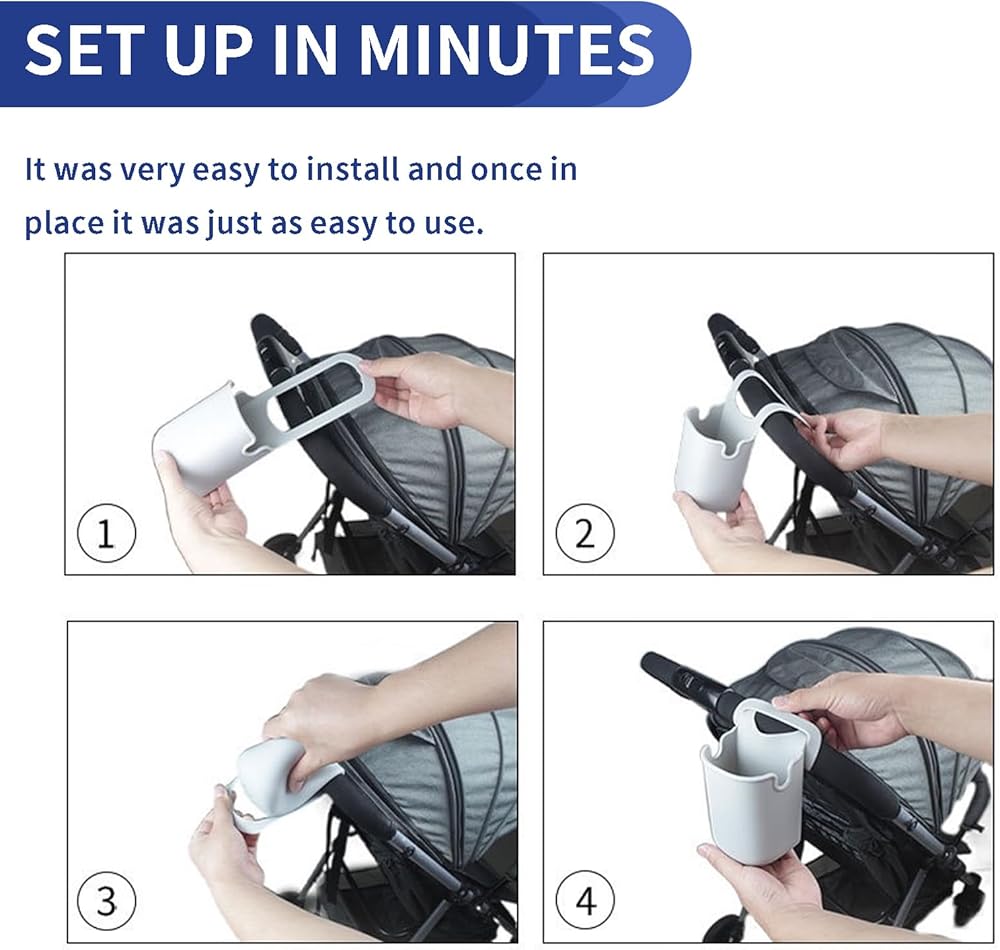 SET UP IN MINUTES

It was very easy to install and once in place it was just as easy to use.

1

2

3

4