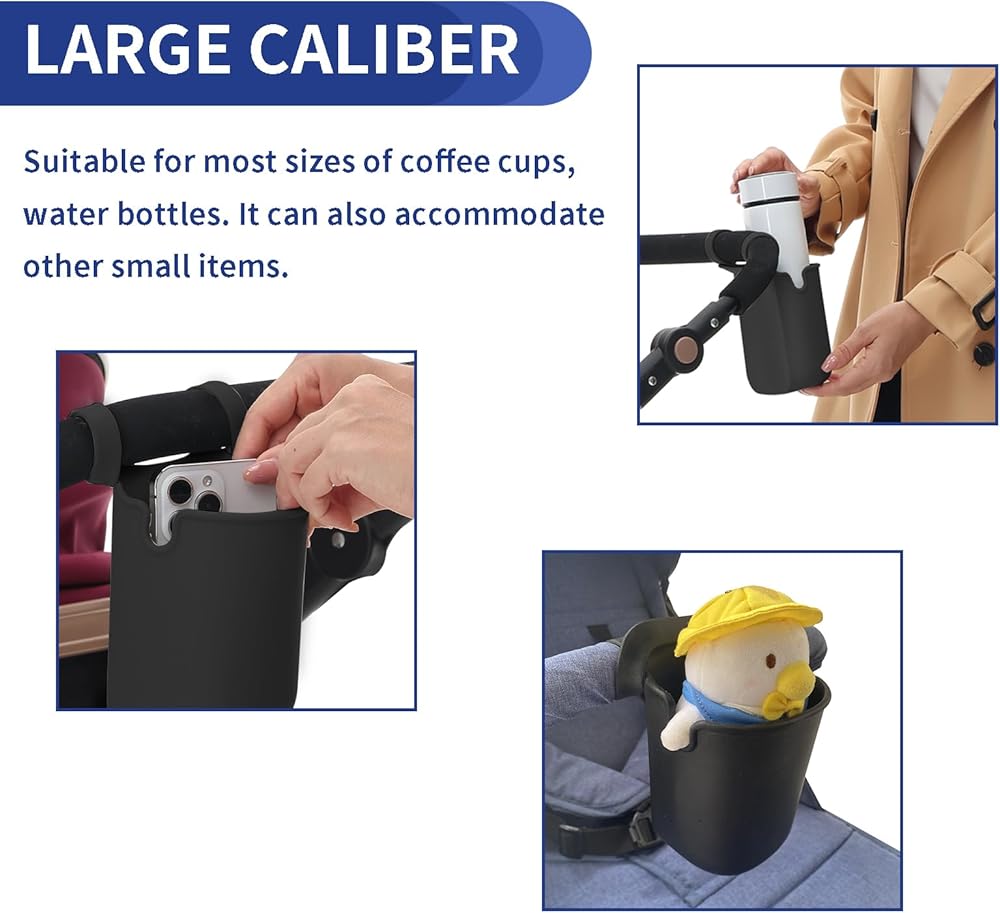 LARGE CALIBER

Suitable for most sizes of coffee cups, water bottles. It can also accommodate other small items.