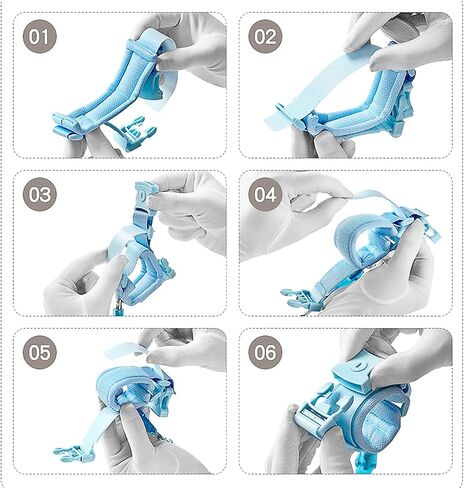 01

02

03

04

05

06