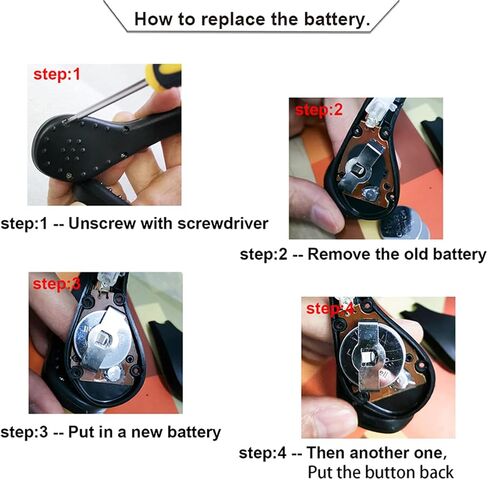 How to replace the battery.

step:1

step:1 -- Unscrew with screwdriver

step:2

step:2 -- Remove the old battery

step:3

step:3 -- Put in a new battery

step:4

step:4 -- Then another one, Put the button back