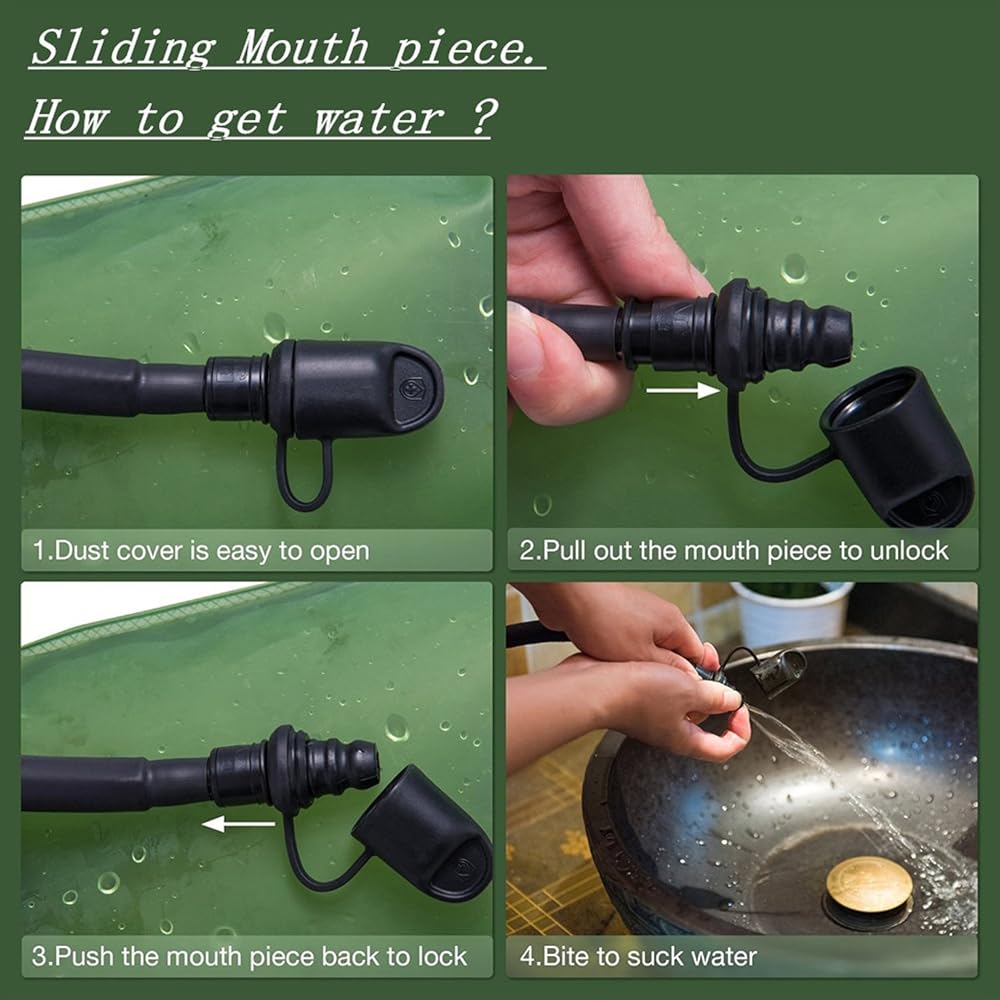 Sliding Mouth piece.
How to get water ?

1.Dust cover is easy to open

2.Pull out the mouth piece to unlock

3.Push the mouth piece back to lock

4.Bite to suck water