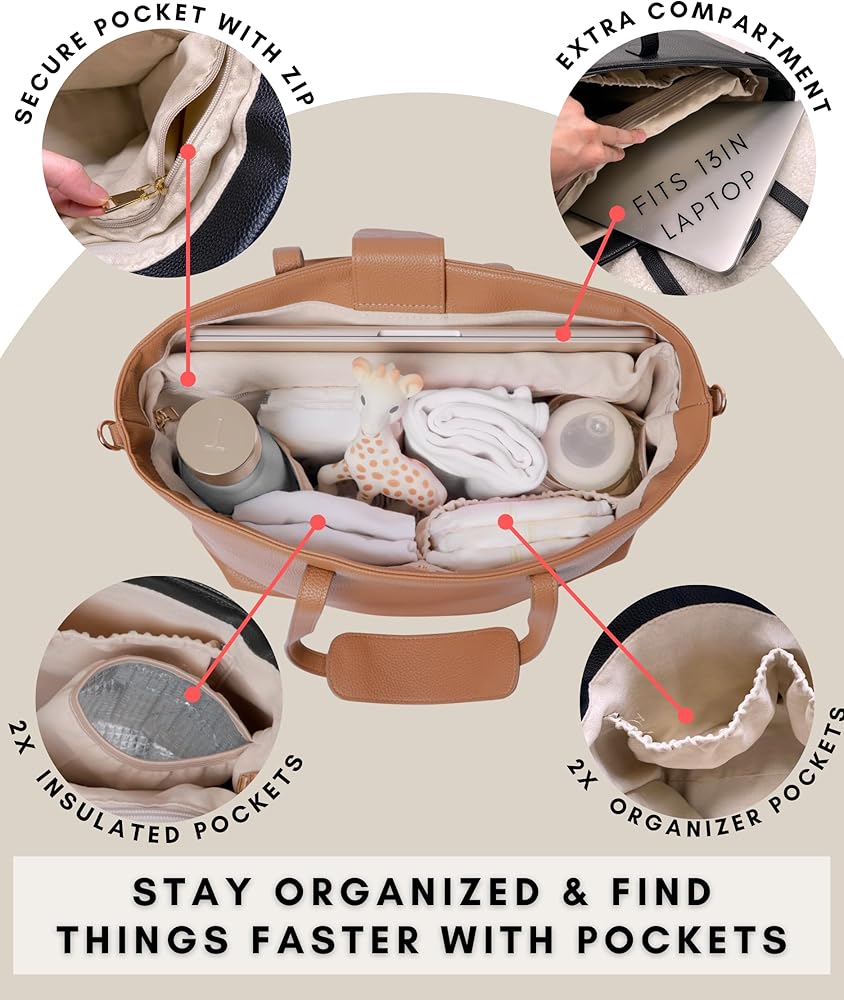 SECURE POCKET WITH ZIP

EXTRA COMPARTMENT

FITS 13IN LAPTOP

2X INSULATED POCKETS

2X ORGANIZER POCKETS

STAY ORGANIZED & FIND THINGS FASTER WITH POCKETS